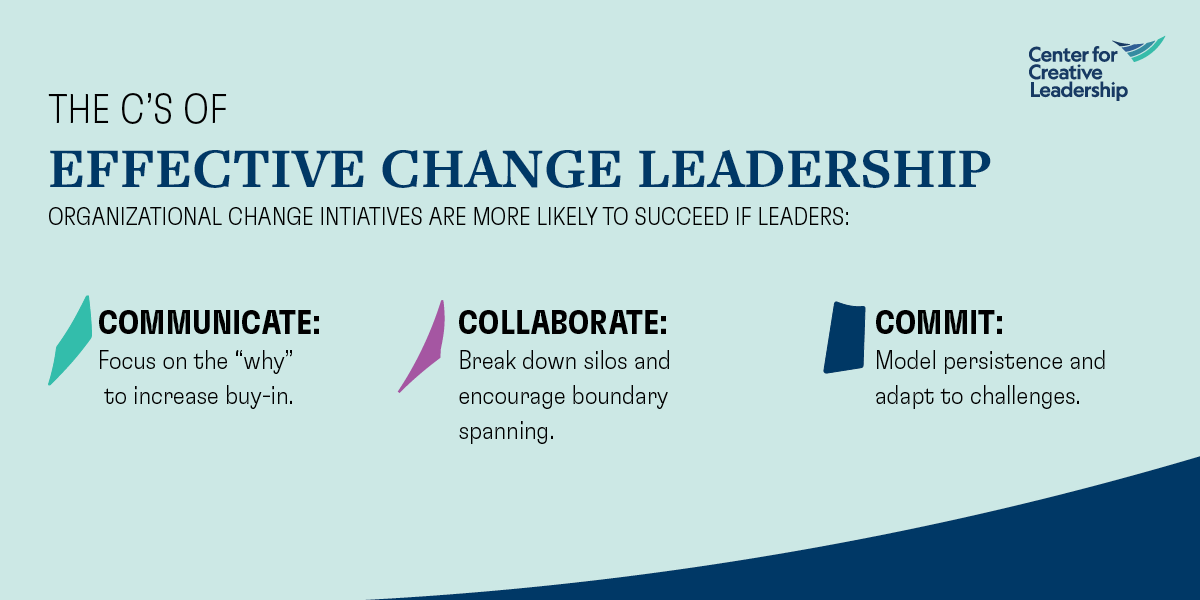 Center for Creative Leadership

THE C'S OF

EFFECTIVE CHANGE LEADERSHIP

ORGANIZATIONAL CHANGE INTIATIVES ARE MORE LIKELY TO SUCCEED IF LEADERS:

COMMUNICATE:
Focus on the "why" to increase buy-in.

COLLABORATE:
Break down silos and encourage boundary spanning.

COMMIT:
Model persistence and adapt to challenges.